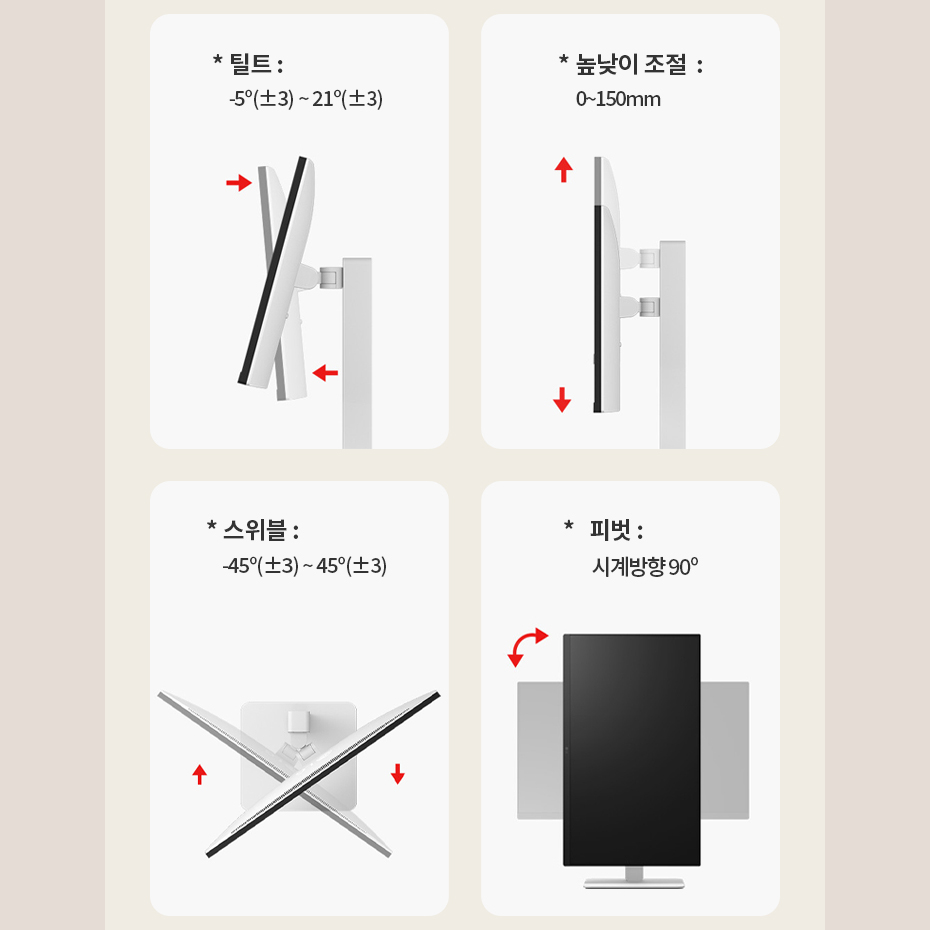 * 틸트 :
-5º(±3) ~ 21º(±3)

* 높낮이 조절 :
0~150mm

* 스위블 :
-45º(±3) ~ 45º(±3)

* 피벗 :
시계방향 90º