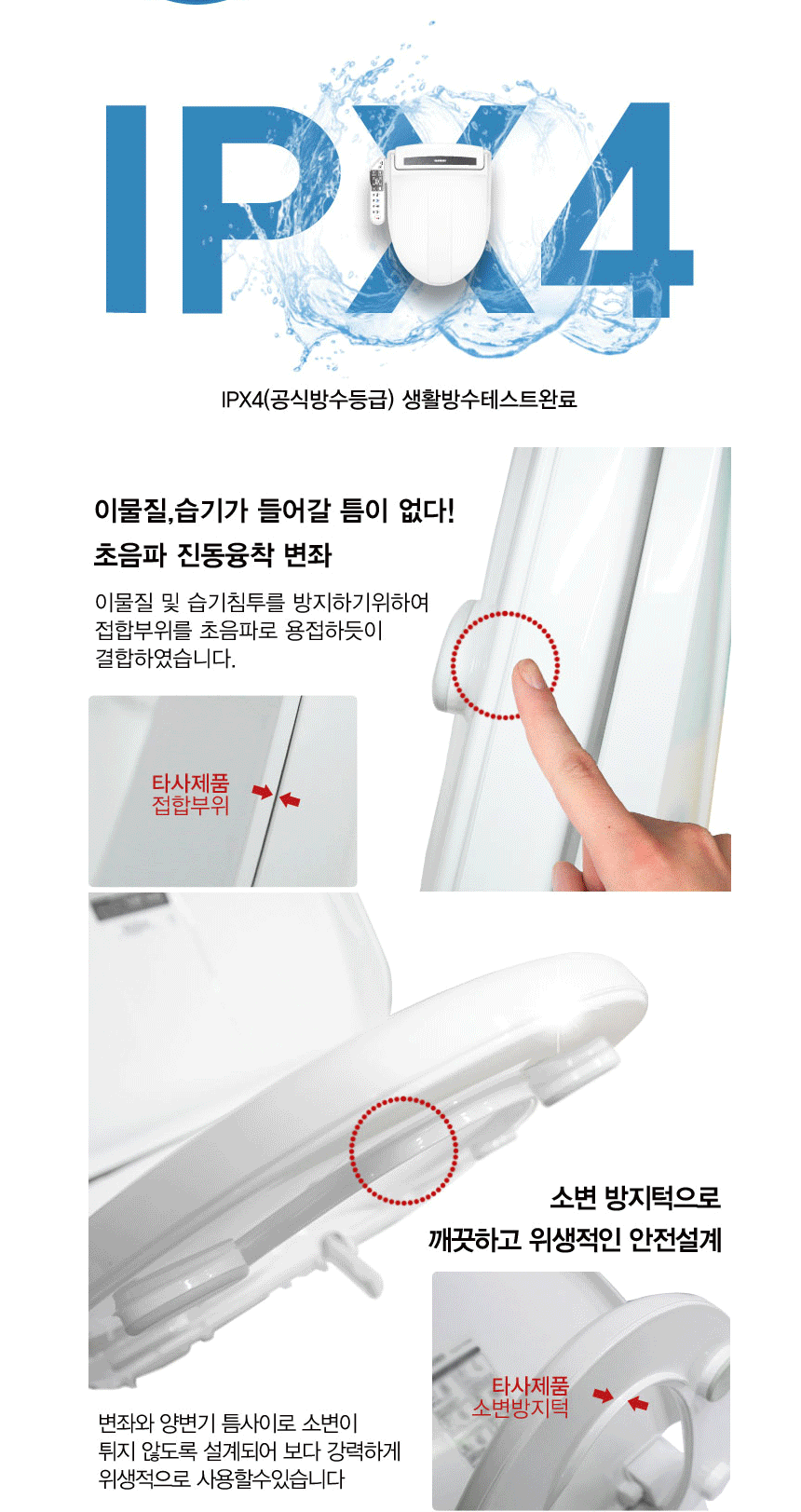 IPX4

IPX4(공식방수등급) 생활방수테스트완료

이물질,습기가 들어갈 틈이 없다!
초음파 진동융착 변좌

이물질 및 습기침투를 방지하기위하여 접합부위를 초음파로 용접하듯이 결합하였습니다.

타사제품
접합부위

소변 방지턱으로
깨끗하고 위생적인 안전설계

타사제품
소변방지턱

변좌와 양변기 틈사이로 소변이 튀지 않도록 설계되어 보다 강력하게 위생적으로 사용할수있습니다