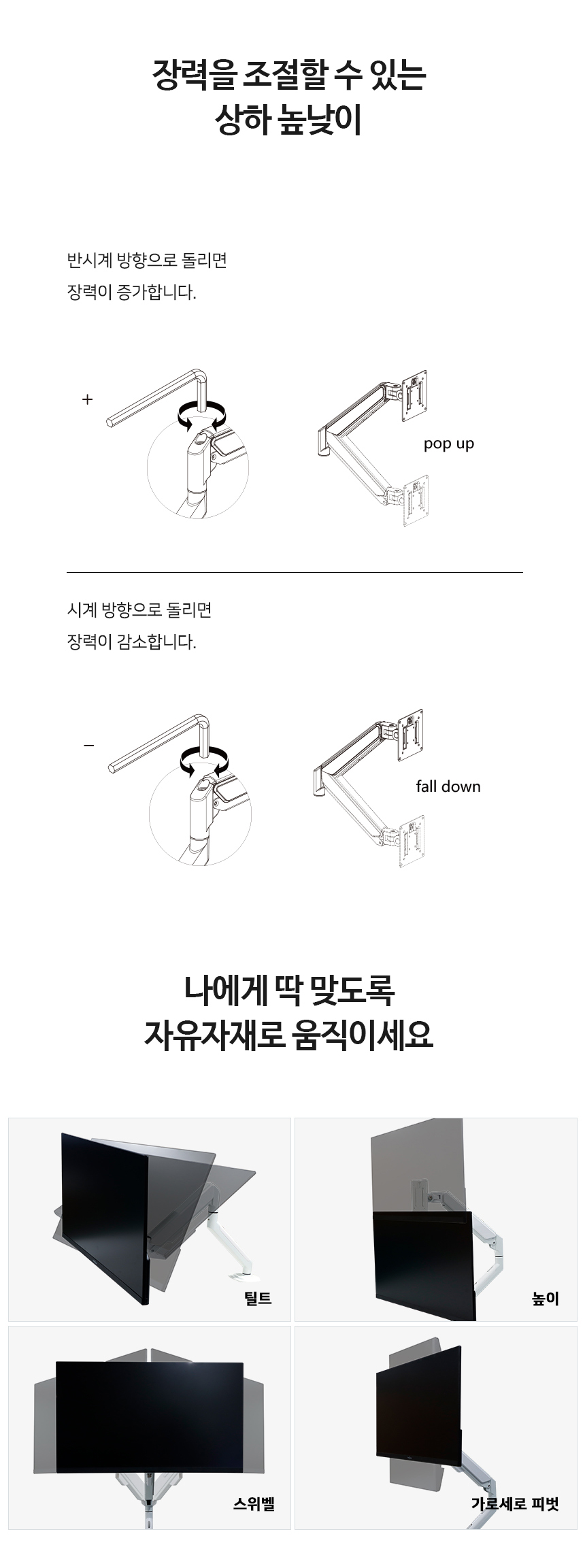 장력을 조절할 수 있는
상하 높낮이

반시계 방향으로 돌리면
장력이 증가합니다.

+

pop up

시계 방향으로 돌리면
장력이 감소합니다.

−

fall down

나에게 딱 맞도록
자유자재로 움직이세요

틸트

높이

스위벨

가로세로 피벗