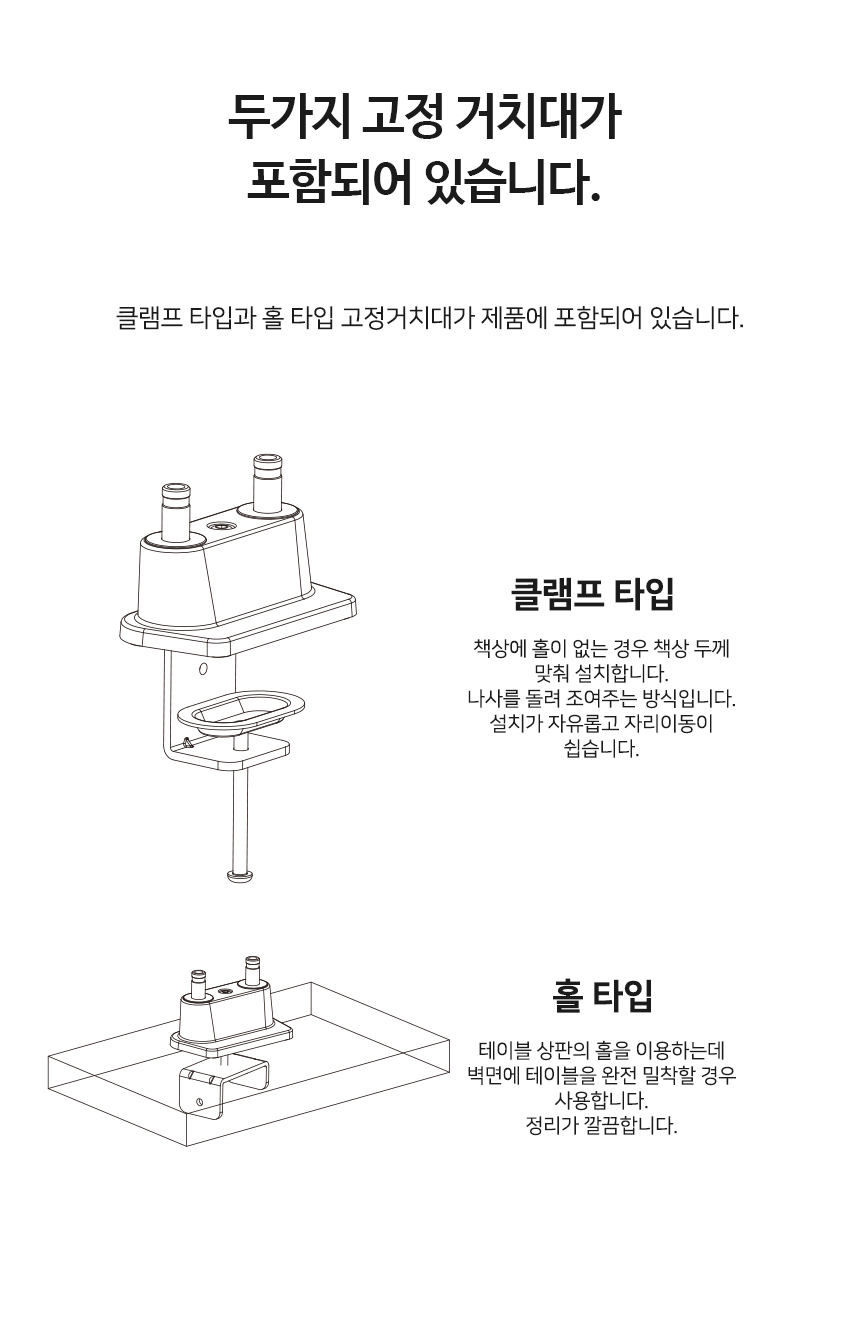 두가지 고정 거치대가
포함되어 있습니다.

클램프 타입과 홀 타입 고정거치대가 제품에 포함되어 있습니다.

클램프 타입

책상에 홀이 없는 경우 책상 두께
맞춰 설치합니다.
나사를 돌려 조여주는 방식입니다.
설치가 자유롭고 자리이동이
쉽습니다.

홀 타입

테이블 상판의 홀을 이용하는데
벽면에 테이블을 완전 밀착할 경우
사용합니다.
정리가 깔끔합니다.